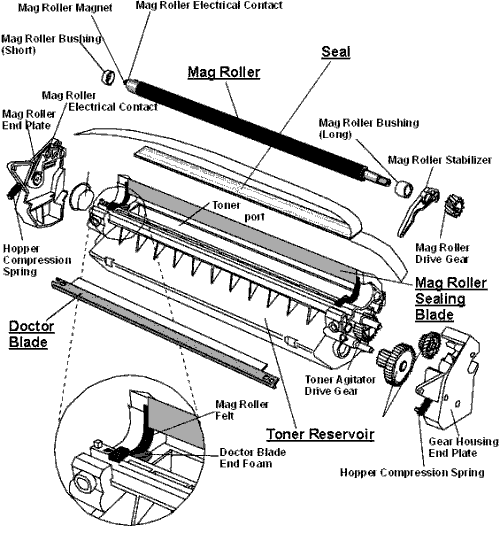 Mag Roller Magnet

Mag Roller Electrical Contact

Mag Roller Bushing (Short)

Seal

Mag Roller

Mag Roller Electrical Contact

Mag Roller End Plate

Mag Roller Bushing (Long)

Mag Roller Stabilizer

Toner port

Mag Roller Drive Gear

Hopper Compression Spring

Mag Roller Sealing Blade

Doctor Blade

Toner Agitator Drive Gear

Mag Roller Felt

Toner Reservoir

Doctor Blade End Foam

Gear Housing End Plate

Hopper Compression Spring